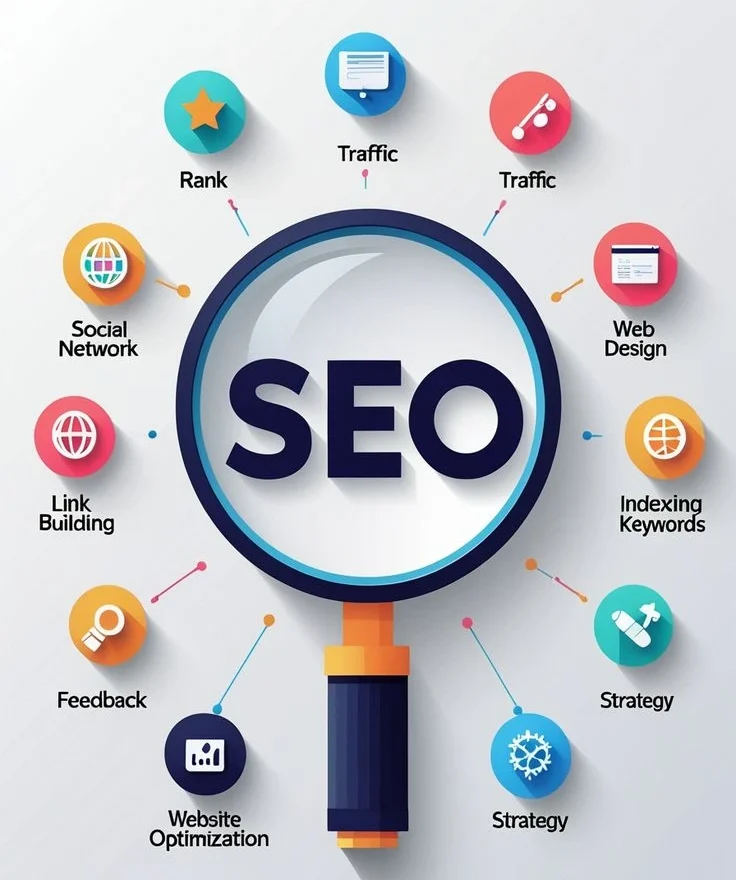 Rank

Traffic

Traffic

Social Network

Web Design

SEO

Link Building

Indexing Keywords

Feedback

Strategy

Website Optimization

Strategy